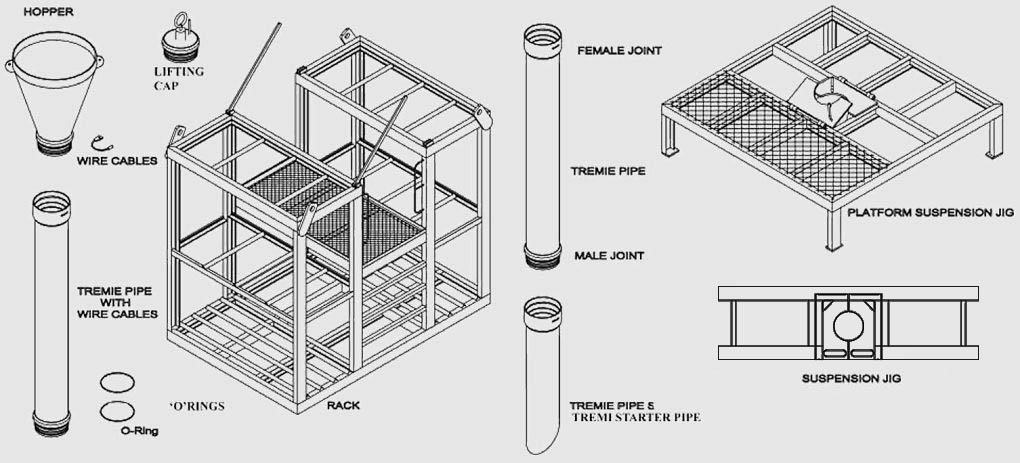 HOPPER

LIFTING CAP

WIRE CABLES

TREMIE PIPE WITH WIRE CABLES

'O'RINGS

O-Ring

RACK

FEMALE JOINT

TREMIE PIPE

MALE JOINT

TREMIE PIPE S
TREMI STARTER PIPE

PLATFORM SUSPENSION JIG

SUSPENSION JIG